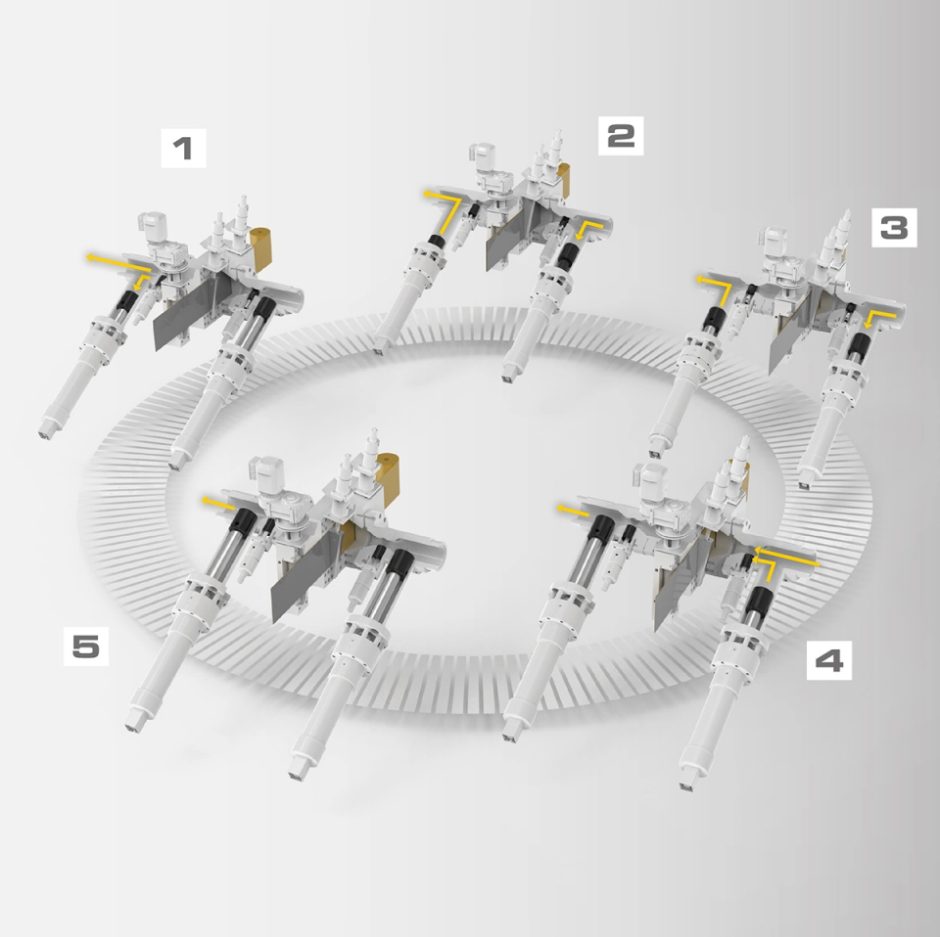 1

2

3

5

4