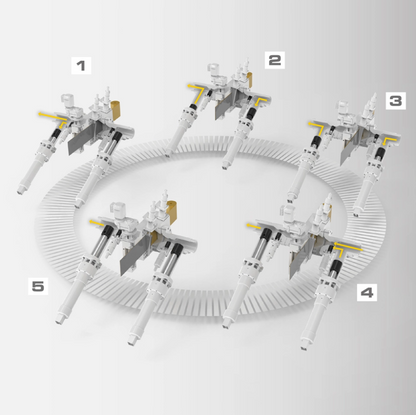 1

2

3

5

4