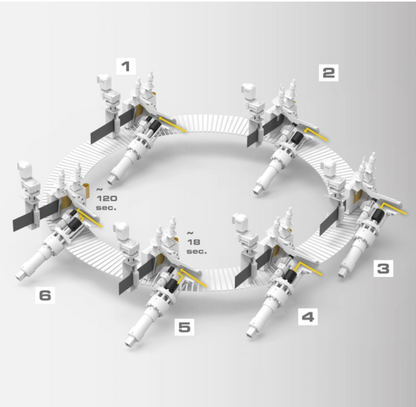 1

2

~
120
sec.

~
18
sec.

3

6

5

4